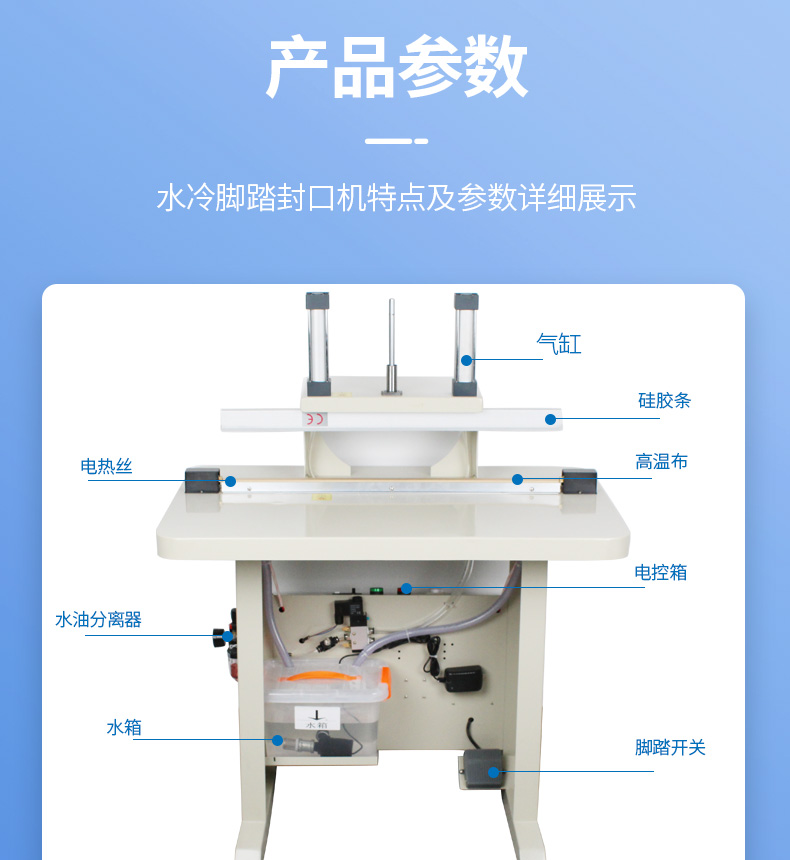 产品参数

水冷脚踏封口机特点及参数详细展示

气缸

硅胶条

电热丝

高温布

电控箱

水油分离器

水箱

水箱

脚踏开关